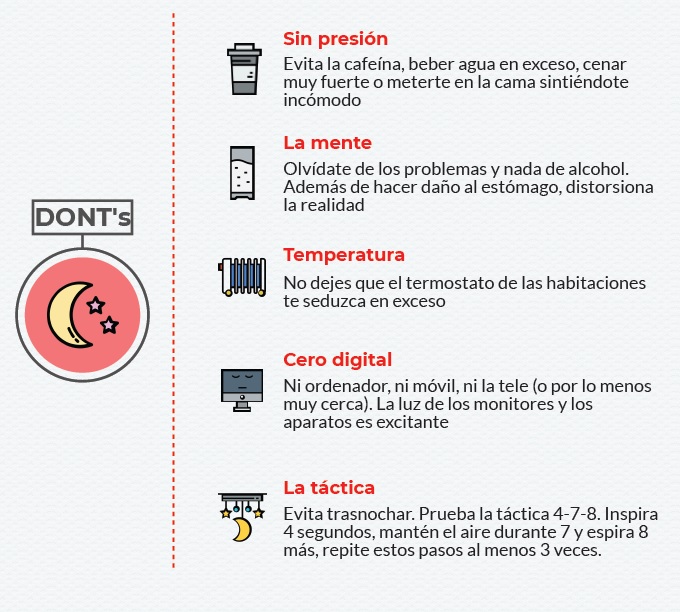 DONT's

Sin presión
Evita la cafeína, beber agua en exceso, cenar muy fuerte o meterte en la cama sintiéndote incómodo

La mente
Olvídate de los problemas y nada de alcohol. Además de hacer daño al estómago, distorsiona la realidad

Temperatura
No dejes que el termostato de las habitaciones te seduzca en exceso

Cero digital
Ni ordenador, ni móvil, ni la tele (o por lo menos muy cerca). La luz de los monitores y los aparatos es excitante

La táctica
Evita trasnochar. Prueba la táctica 4-7-8. Inspira 4 segundos, mantén el aire durante 7 y espira 8 más, repite estos pasos al menos 3 veces.